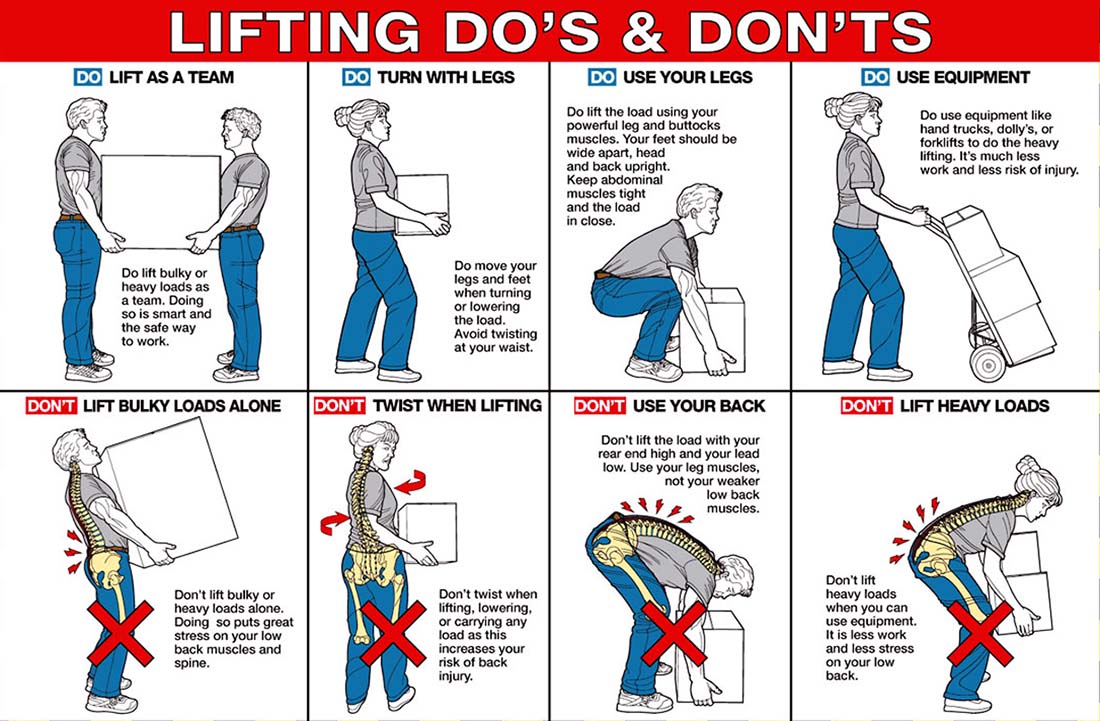 LIFTING DO'S & DON'TS

DO LIFT AS A TEAM

Do lift bulky or heavy loads as a team. Doing so is smart and the safe way to work.

DO TURN WITH LEGS

Do move your legs and feet when turning or lowering the load. Avoid twisting at your waist.

DO USE YOUR LEGS

Do lift the load using your powerful leg and buttocks muscles. Your feet should be wide apart, head and back upright. Keep abdominal muscles tight and the load in close.

DO USE EQUIPMENT

Do use equipment like hand trucks, dolly's, or forklifts to do the heavy lifting. It's much less work and less risk of injury.

DON'T LIFT BULKY LOADS ALONE

Don't lift bulky or heavy loads alone. Doing so puts great stress on your low back muscles and spine.

DON'T TWIST WHEN LIFTING

Don't twist when lifting, lowering, or carrying any load as this increases your risk of back injury.

DON'T USE YOUR BACK

Don't lift the load with your rear end high and your lead low. Use your leg muscles, not your weaker low back muscles.

DON'T LIFT HEAVY LOADS

Don't lift heavy loads when you can use equipment. It is less work and less stress on your low back.